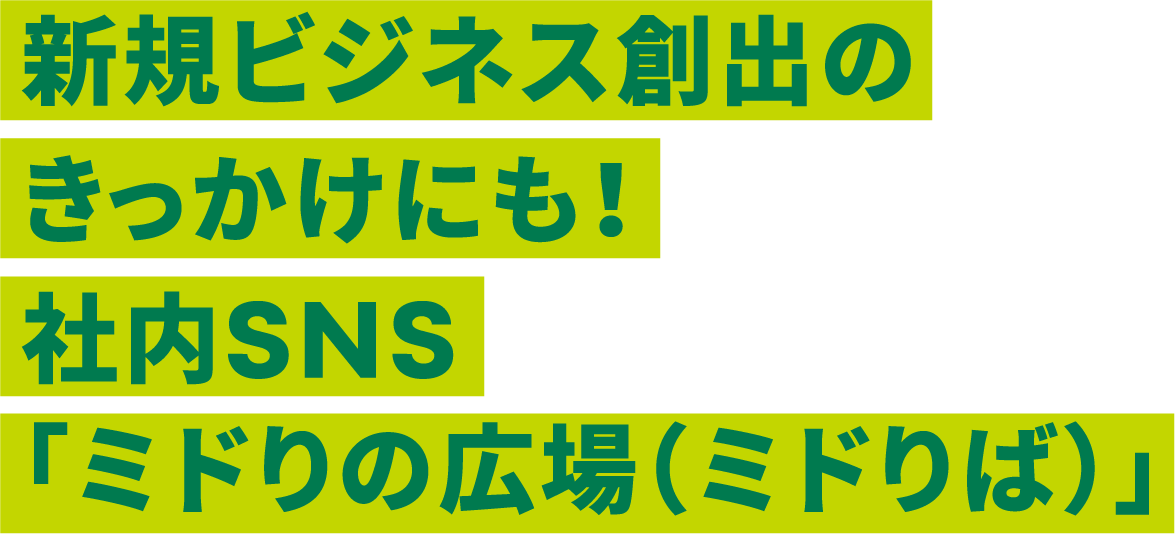 新規ビジネス創出の
きっかけにも！
社内SNS
「ミドりの広場（ミドりば）」